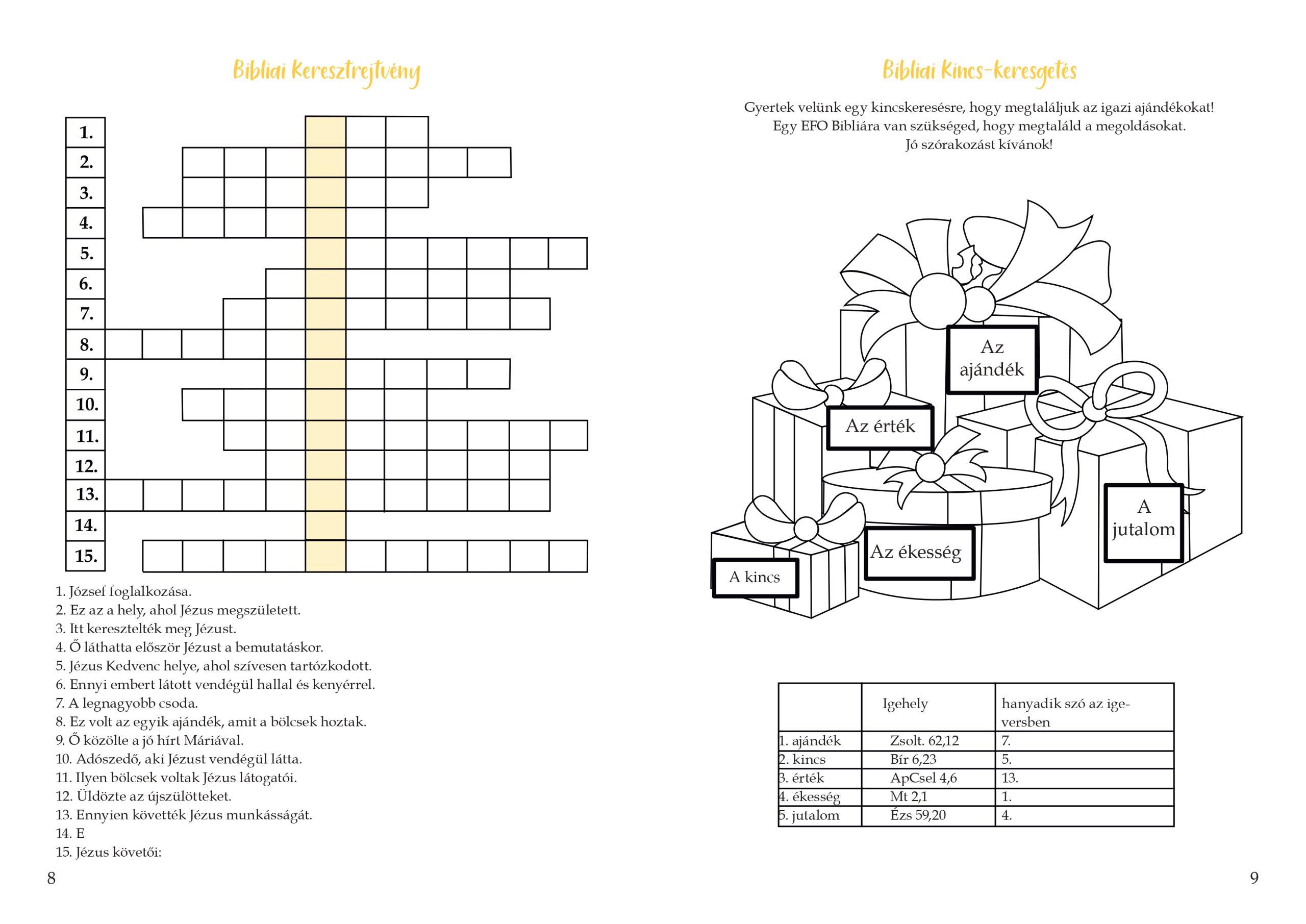 Bibliai Keresztrejtvény

1.
2.
3.
4.
5.
6.
7.
8.
9.
10.
11.
12.
13.
14.
15.

1. József foglalkozása.
2. Ez az a hely, ahol Jézus megszületett.
3. Itt keresztelték meg Jézust.
4. Ő láthatta először Jézust a bemutatáskor.
5. Jézus Kedvenc helye, ahol szívesen tartózkodott.
6. Ennyi embert látott vendégül hallal és kenyérrel.
7. A legnagyobb csoda.
8. Ez volt az egyik ajándék, amit a bölcsek hoztak.
9. Ő közölte a jó hírt Máriával.
10. Adószedő, aki Jézust vendégül látta.
11. Ilyen bölcsek voltak Jézus látogatói.
12. Üldözte az újszülötteket.
13. Ennyien követték Jézus munkásságát.
14. E
15. Jézus követői:

8

Bibliai Kincs-keresgetés

Gyertek velünk egy kincskeresésre, hogy megtaláljuk az igazi ajándékokat! Egy EFO Bibliára van szükséged, hogy megtaláld a megoldásokat. Jó szórakozást kívánok!

Az ajándék
Az érték
A jutalom
Az ékesség
A kincs

| | Igehely | hanyadik szó az igeversben |
|---|---|---|
| 1. ajándék | Zsolt. 62,12 | 7. |
| 2. kincs | Bír 6,23 | 5. |
| 3. érték | ApCsel 4,6 | 13. |
| 4. ékesség | Mt 2,1 | 1. |
| 5. jutalom | Ézs 59,20 | 4. |

9